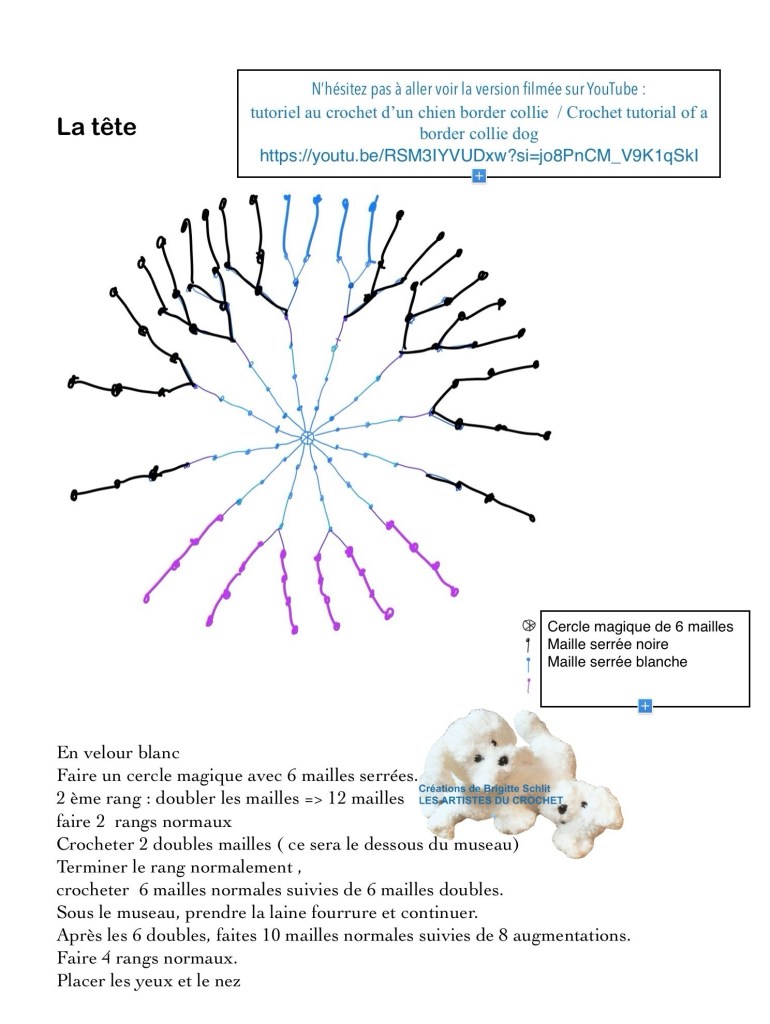 La tête

N'hésitez pas à aller voir la version filmée sur YouTube :
tutoriel au crochet d'un chien border collie / Crochet tutorial of a border collie dog
https://youtu.be/RSM3IYVUDxw?si=jo8PnCM_V9K1qSkI

Cercle magique de 6 mailles
Maille serrée noire
Maille serrée blanche

Créations de Brigitte Schlit
LES ARTISTES DU CROCHET

En velour blanc
Faire un cercle magique avec 6 mailles serrées.
2 ème rang : doubler les mailles => 12 mailles
faire 2 rangs normaux
Crocheter 2 doubles mailles ( ce sera le dessous du museau)
Terminer le rang normalement ,
crocheter 6 mailles normales suivies de 6 mailles doubles.
Sous le museau, prendre la laine fourrure et continuer.
Après les 6 doubles, faites 10 mailles normales suivies de 8 augmentations.
Faire 4 rangs normaux.
Placer les yeux et le nez